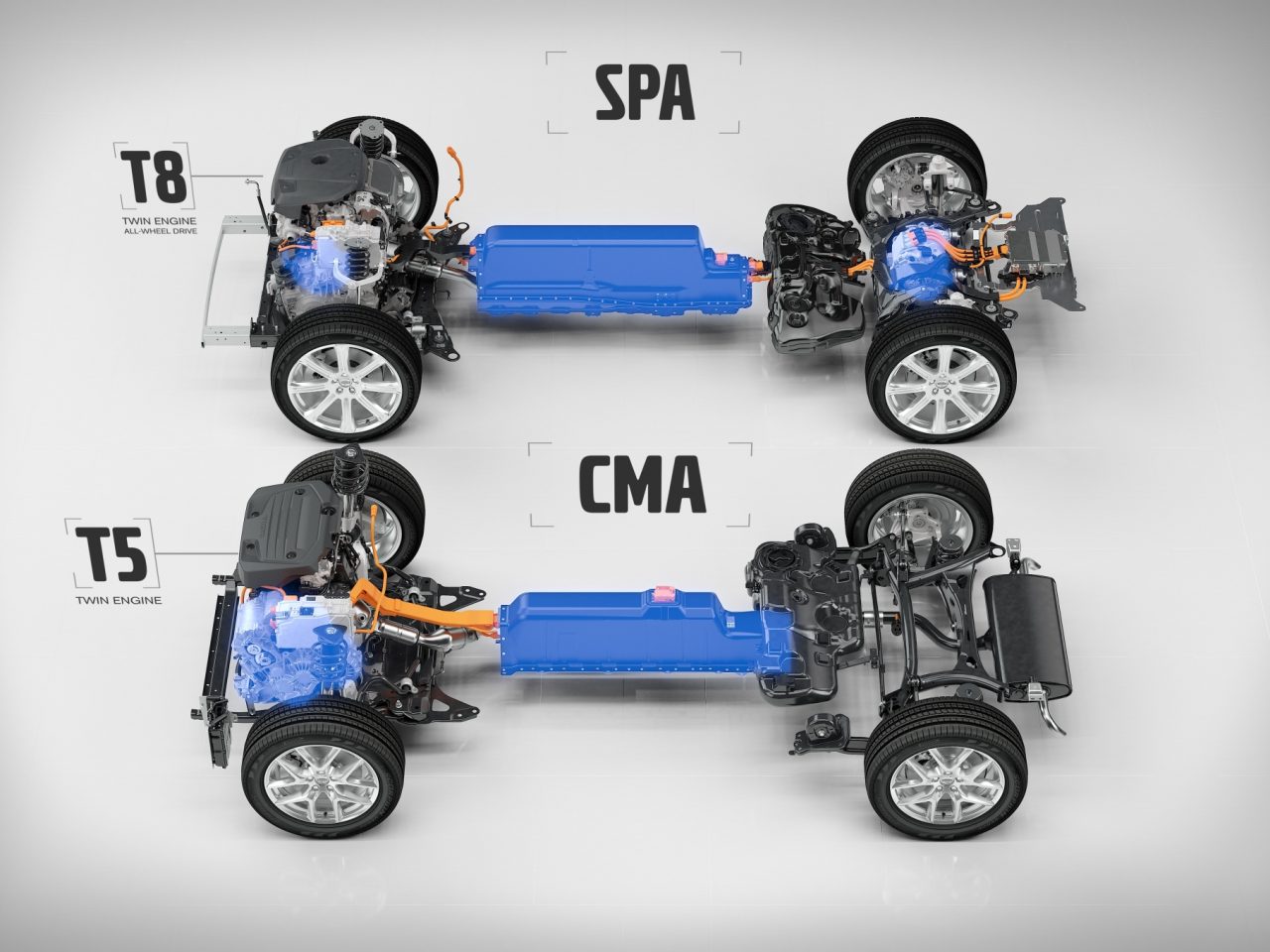 SPA

T8
TWIN ENGINE
ALL-WHEEL DRIVE

CMA

T5
TWIN ENGINE